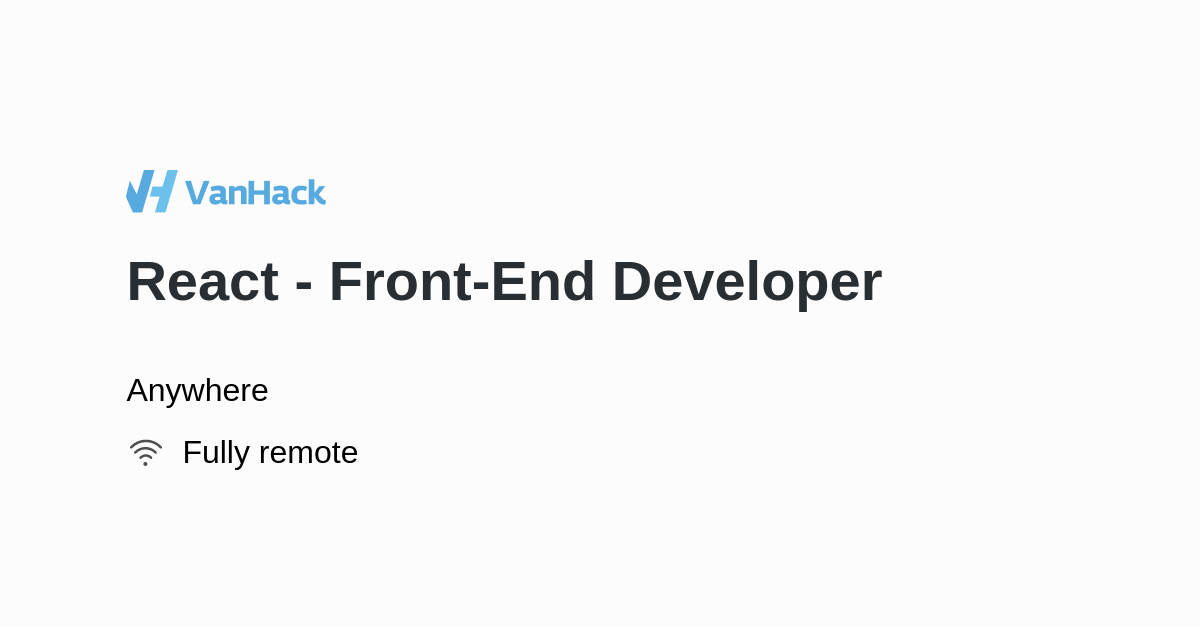 VanHack

React - Front-End Developer

Anywhere

Fully remote